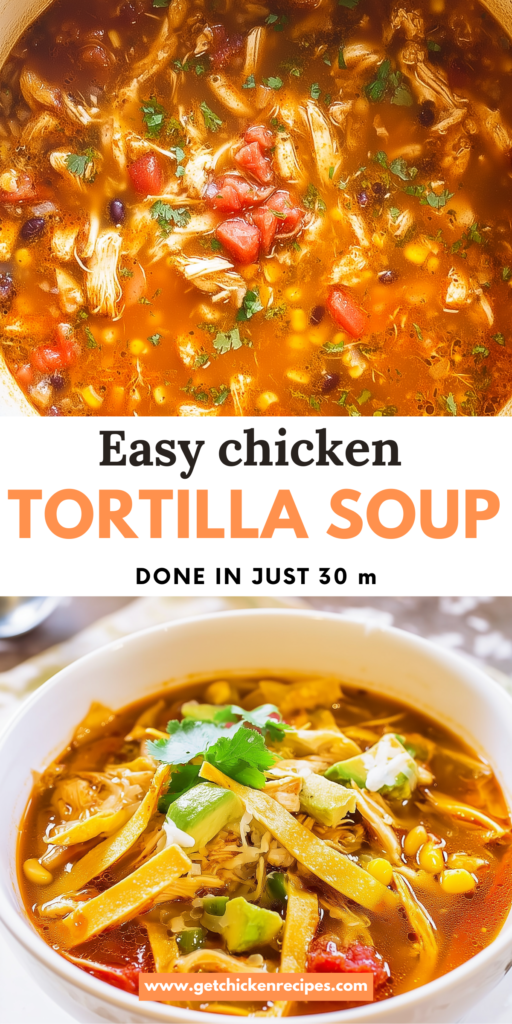 Easy chicken
TORTILLA SOUP
DONE IN JUST 30 m

www.getchickenrecipes.com